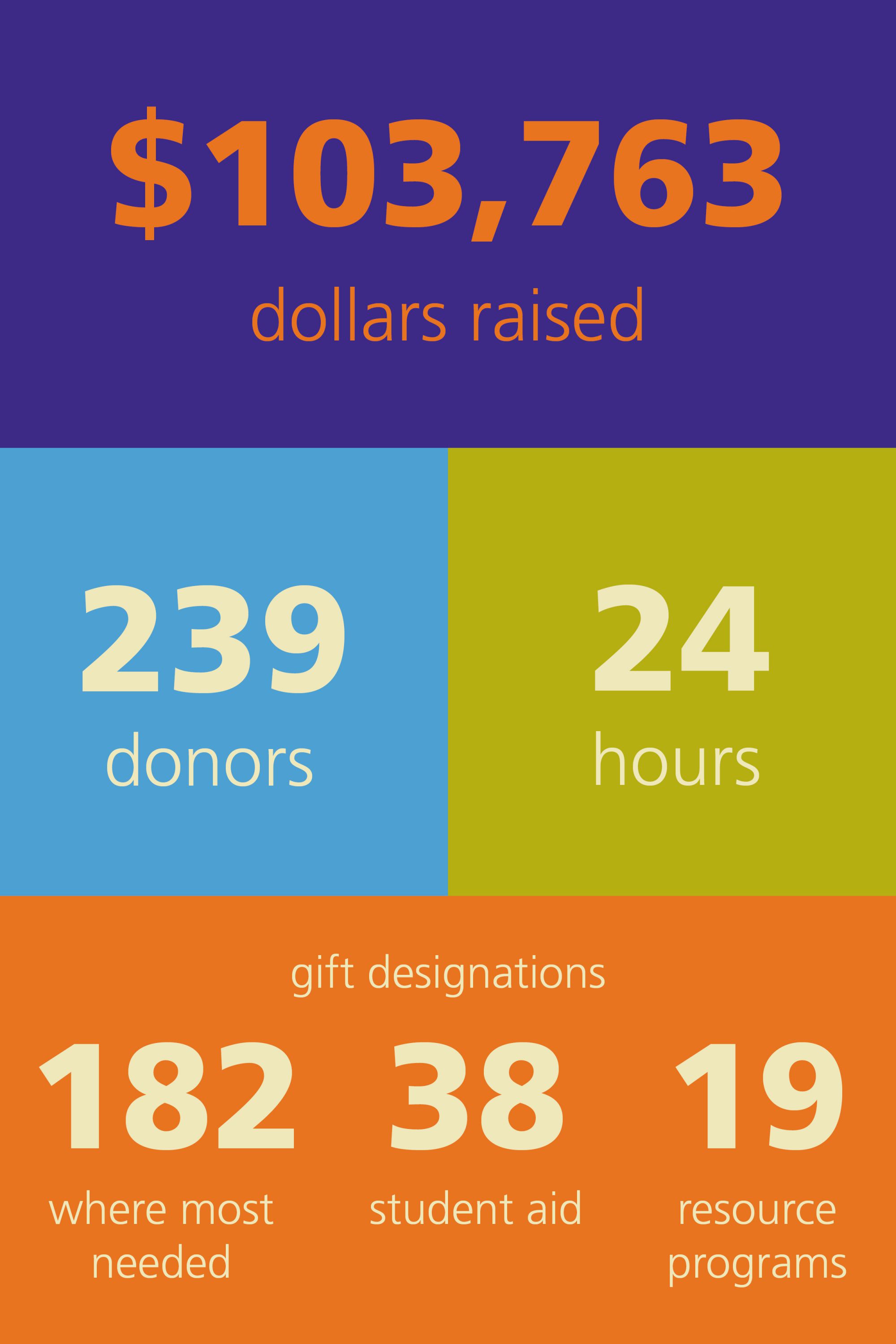 $103,763
dollars raised

239
donors

24
hours

gift designations

182
where most needed

38
student aid

19
resource programs